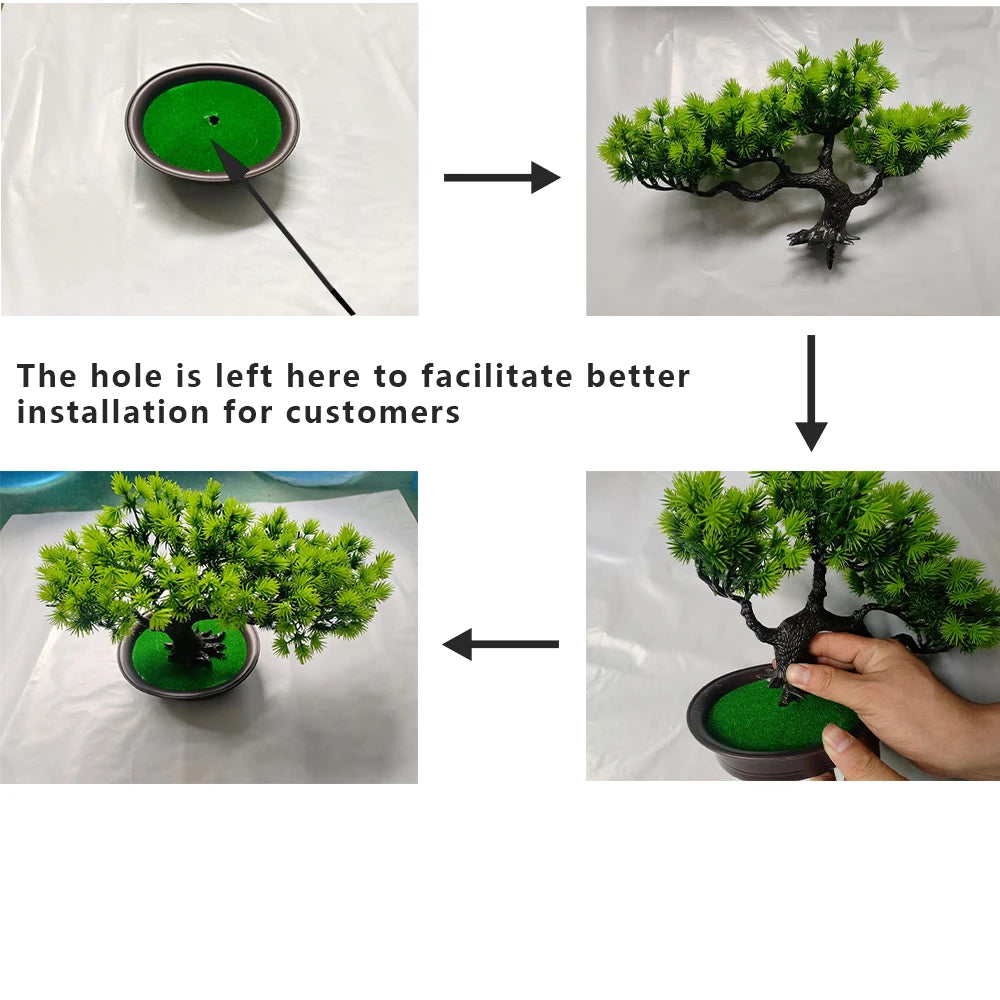 The hole is left here to facilitate better installation for customers